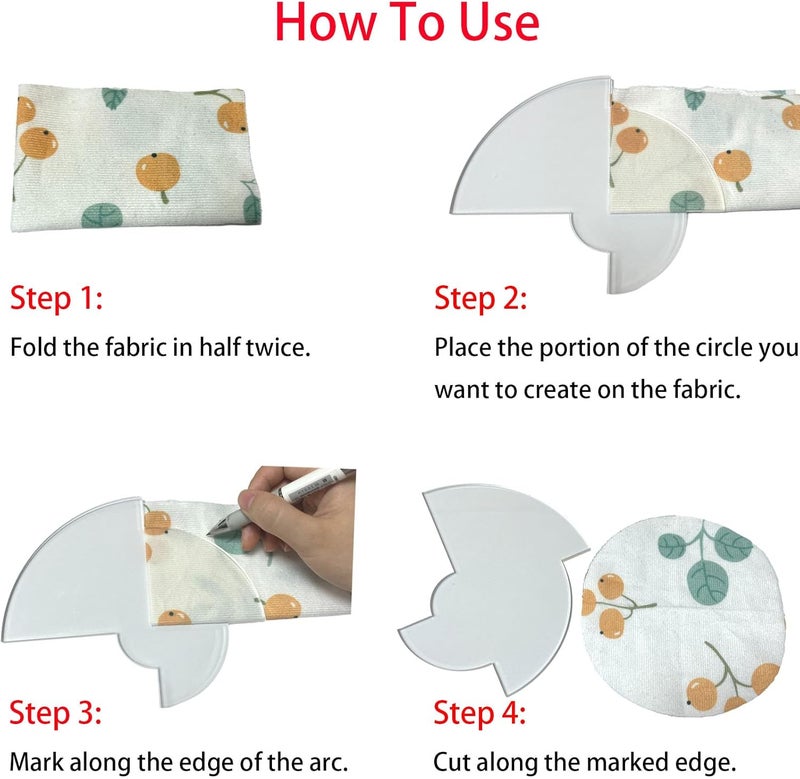 How To Use

Step 1:

Fold the fabric in half twice.

Step 2:

Place the portion of the circle you want to create on the fabric.

Step 3:

Mark along the edge of the arc.

Step 4:

Cut along the marked edge.